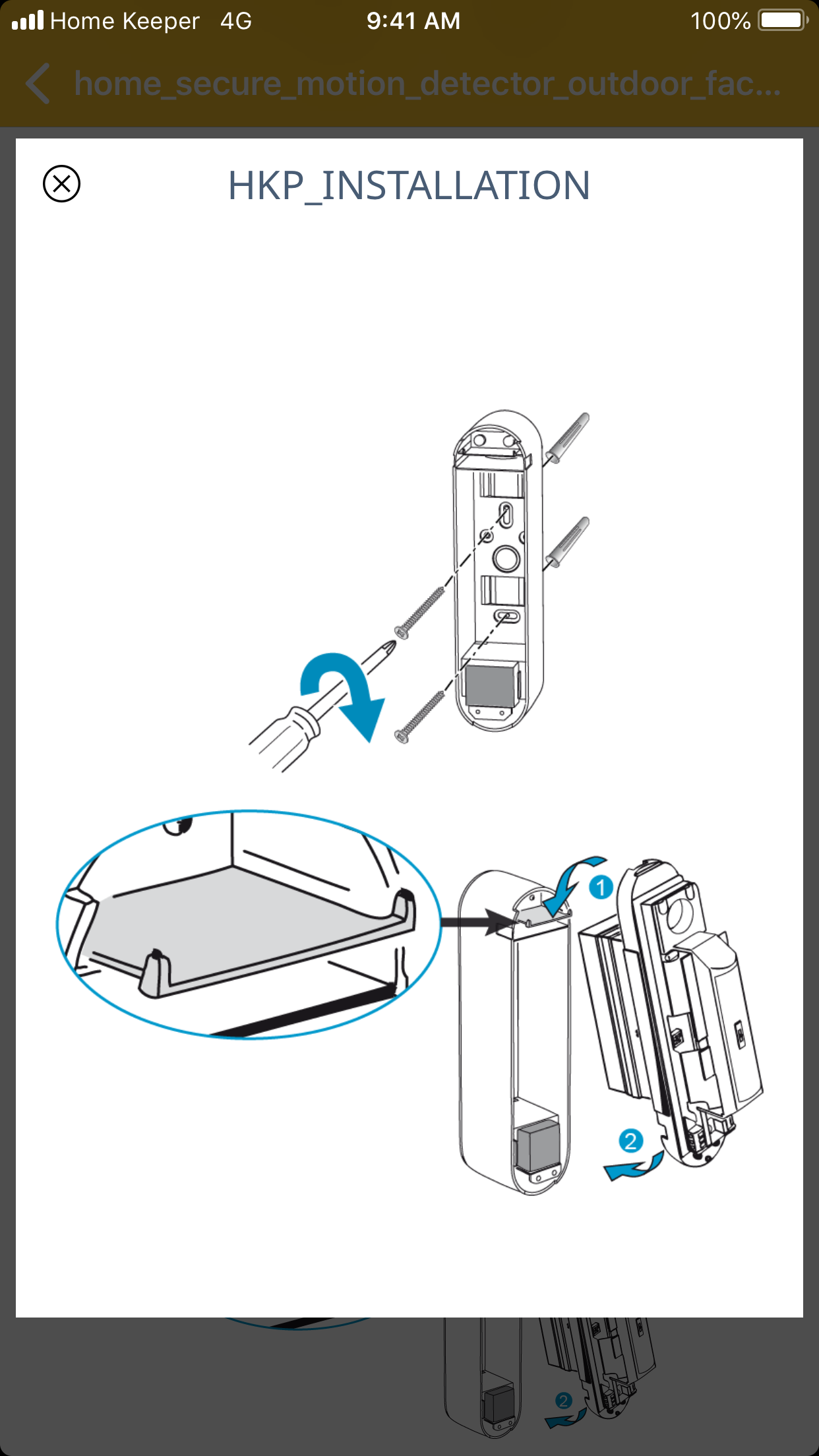 Home Keeper 4G 9:41 AM 100%

home_secure_motion_detector_outdoor_fac...

HKP_INSTALLATION

1

2

2